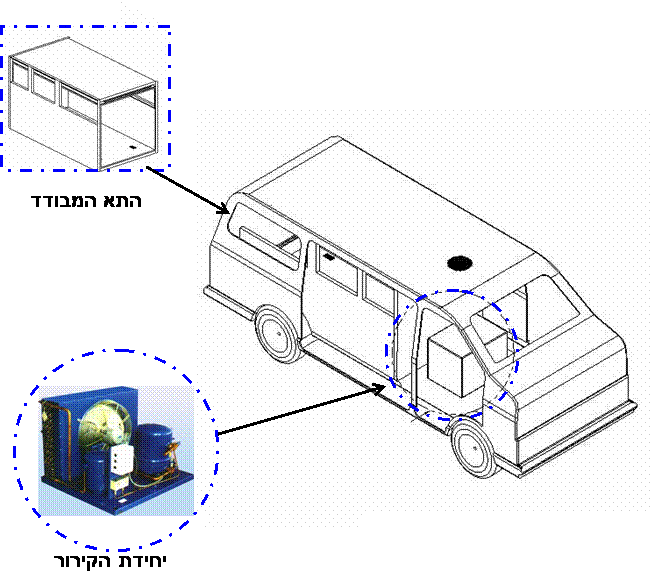 התא המבודד

יחידת הקירור